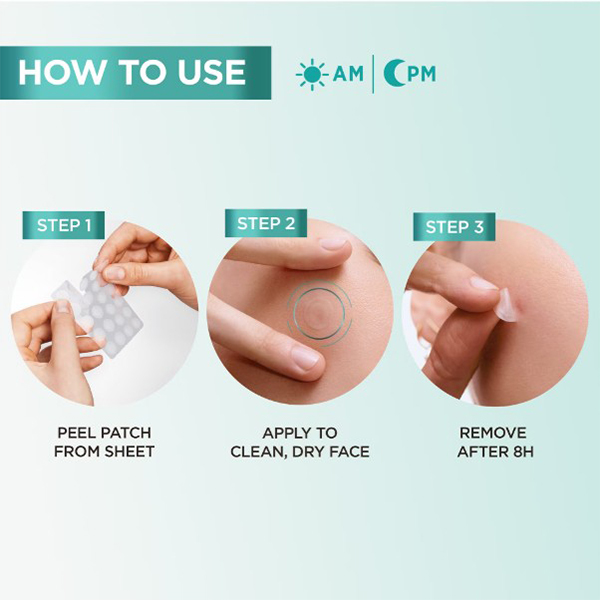 HOW TO USE

AM | PM

STEP 1

PEEL PATCH FROM SHEET

STEP 2

APPLY TO CLEAN, DRY FACE

STEP 3

REMOVE AFTER 8H